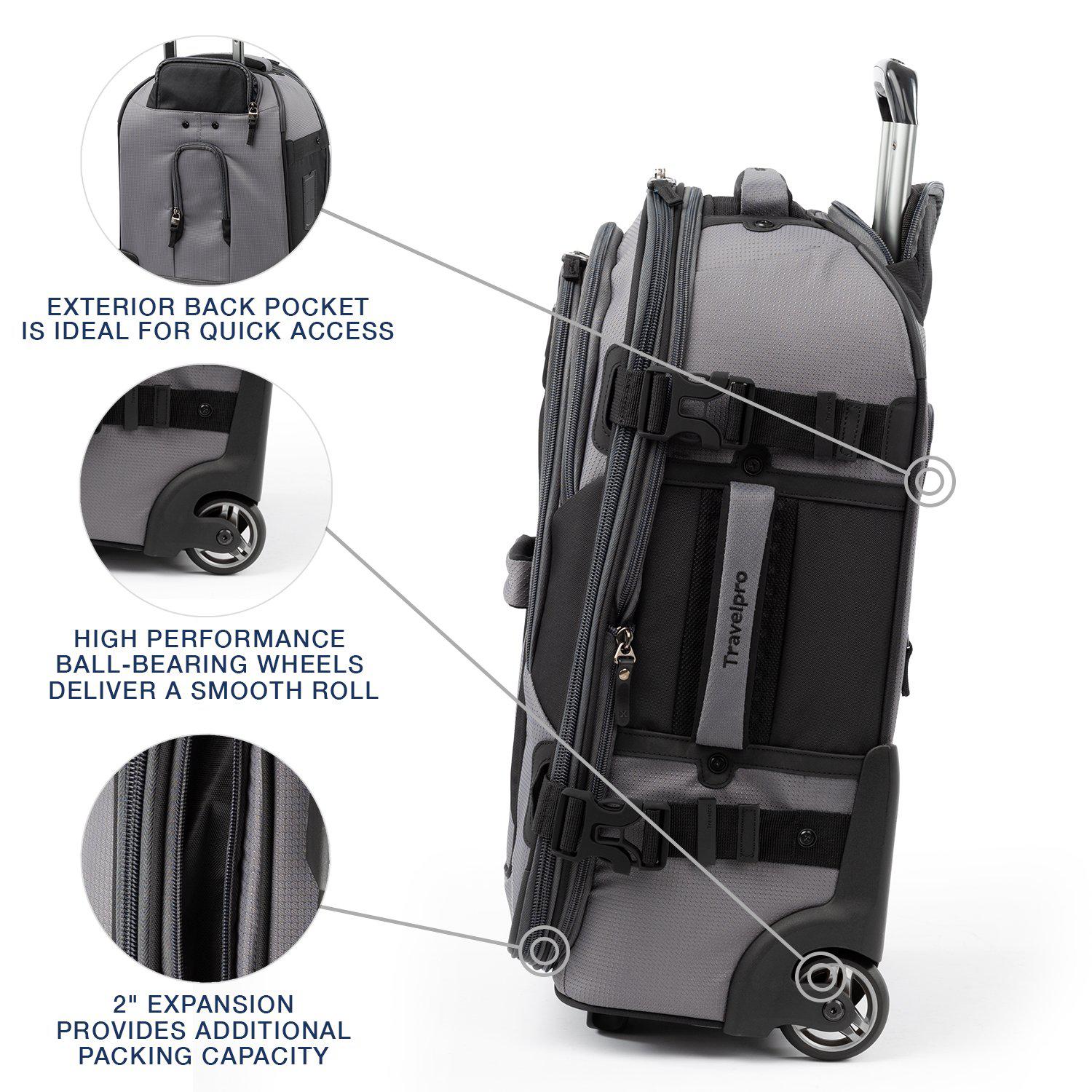 EXTERIOR BACK POCKET IS IDEAL FOR QUICK ACCESS

HIGH PERFORMANCE BALL-BEARING WHEELS DELIVER A SMOOTH ROLL

2" EXPANSION PROVIDES ADDITIONAL PACKING CAPACITY

Travelpro