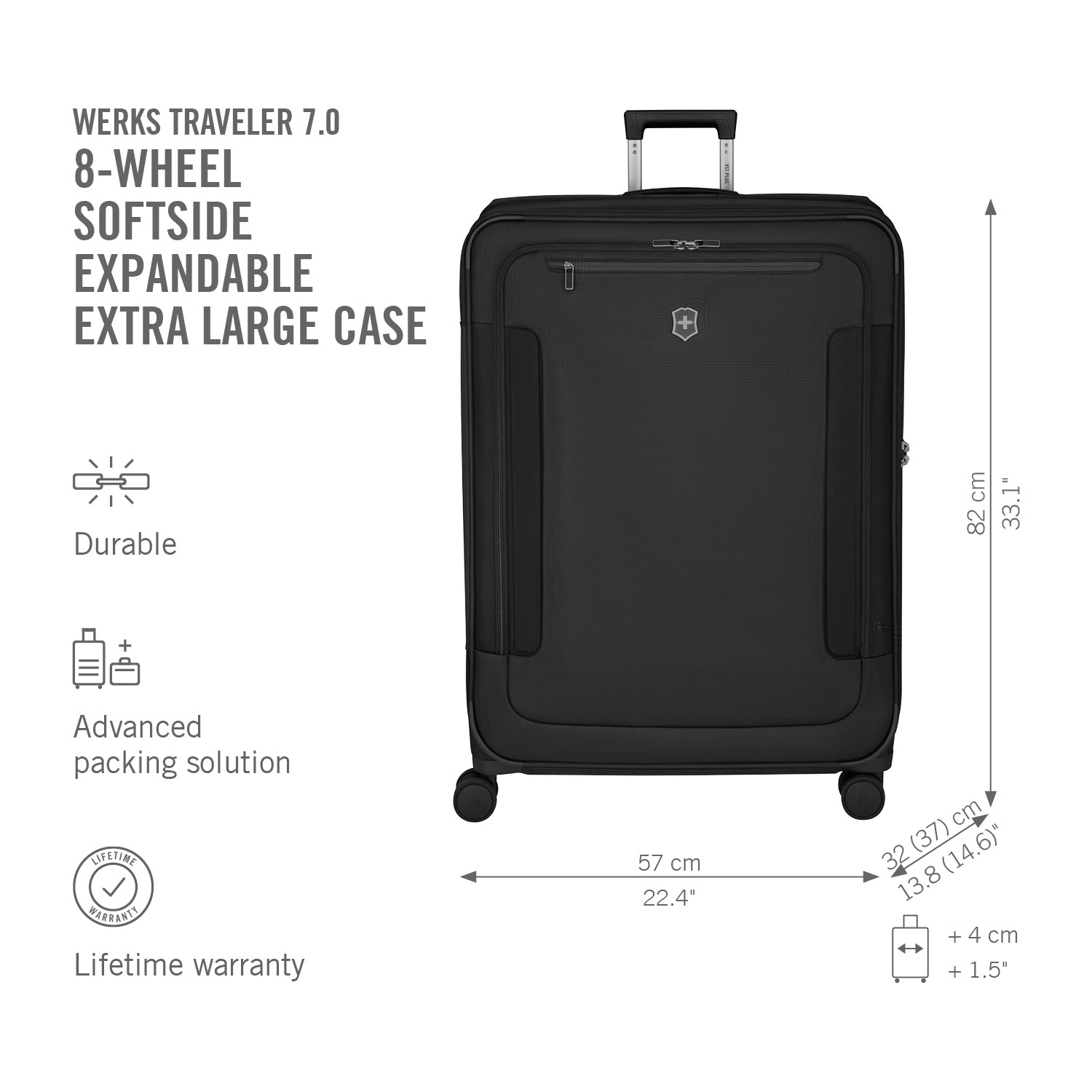 WERKS TRAVELER 7.0
8-WHEEL SOFTSIDE EXPANDABLE EXTRA LARGE CASE

Durable

Advanced packing solution

LIFETIME WARRANTY

Lifetime warranty

82 cm
33.1"

57 cm
22.4"

32 (37) cm
13.8 (14.6)"

+ 4 cm
+ 1.5"