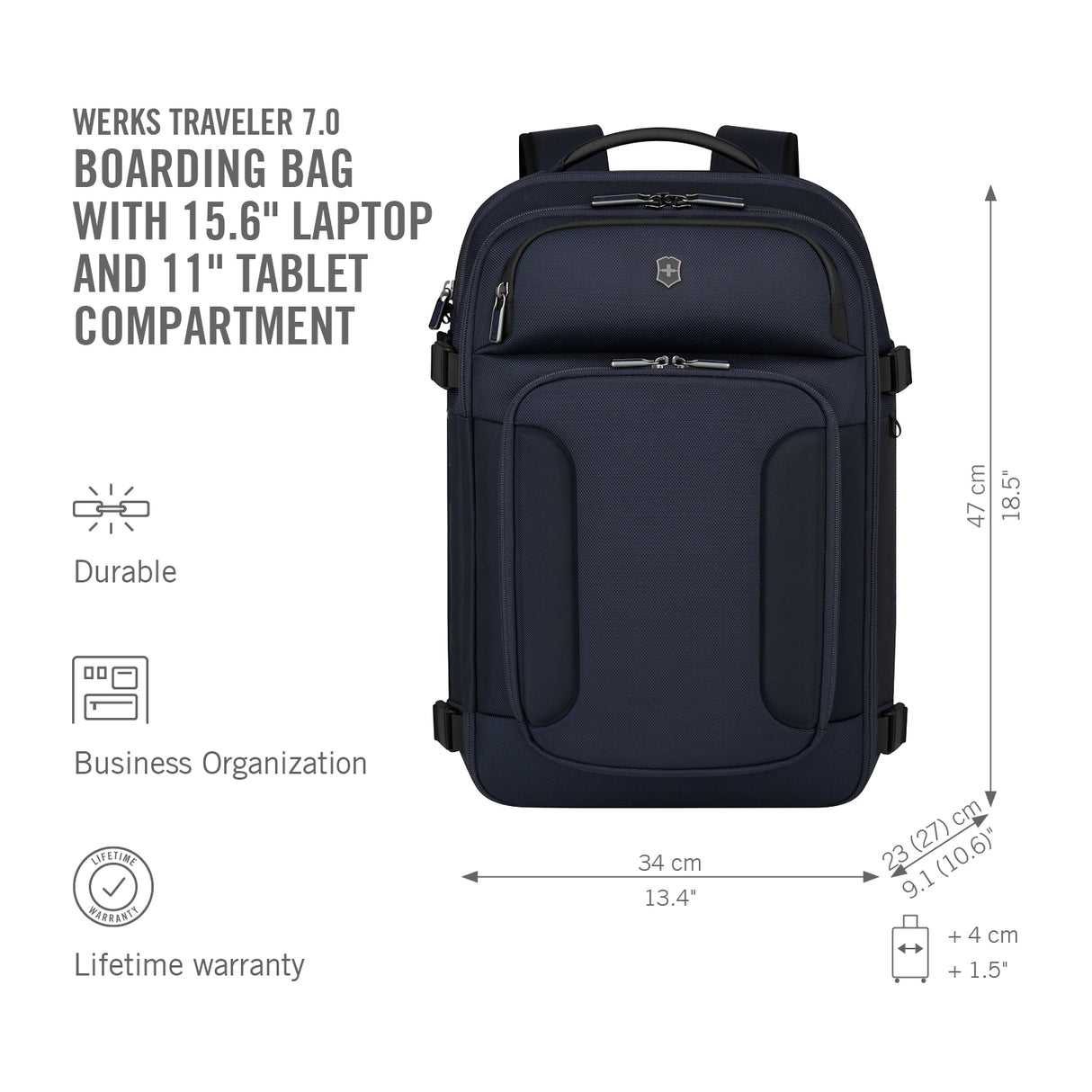 WERKS TRAVELER 7.0
BOARDING BAG WITH 15.6" LAPTOP AND 11" TABLET COMPARTMENT

Durable

Business Organization

LIFETIME WARRANTY

Lifetime warranty

47 cm
18.5"

34 cm
13.4"

23 (27) cm
9.1 (10.6)"

+ 4 cm
+ 1.5"