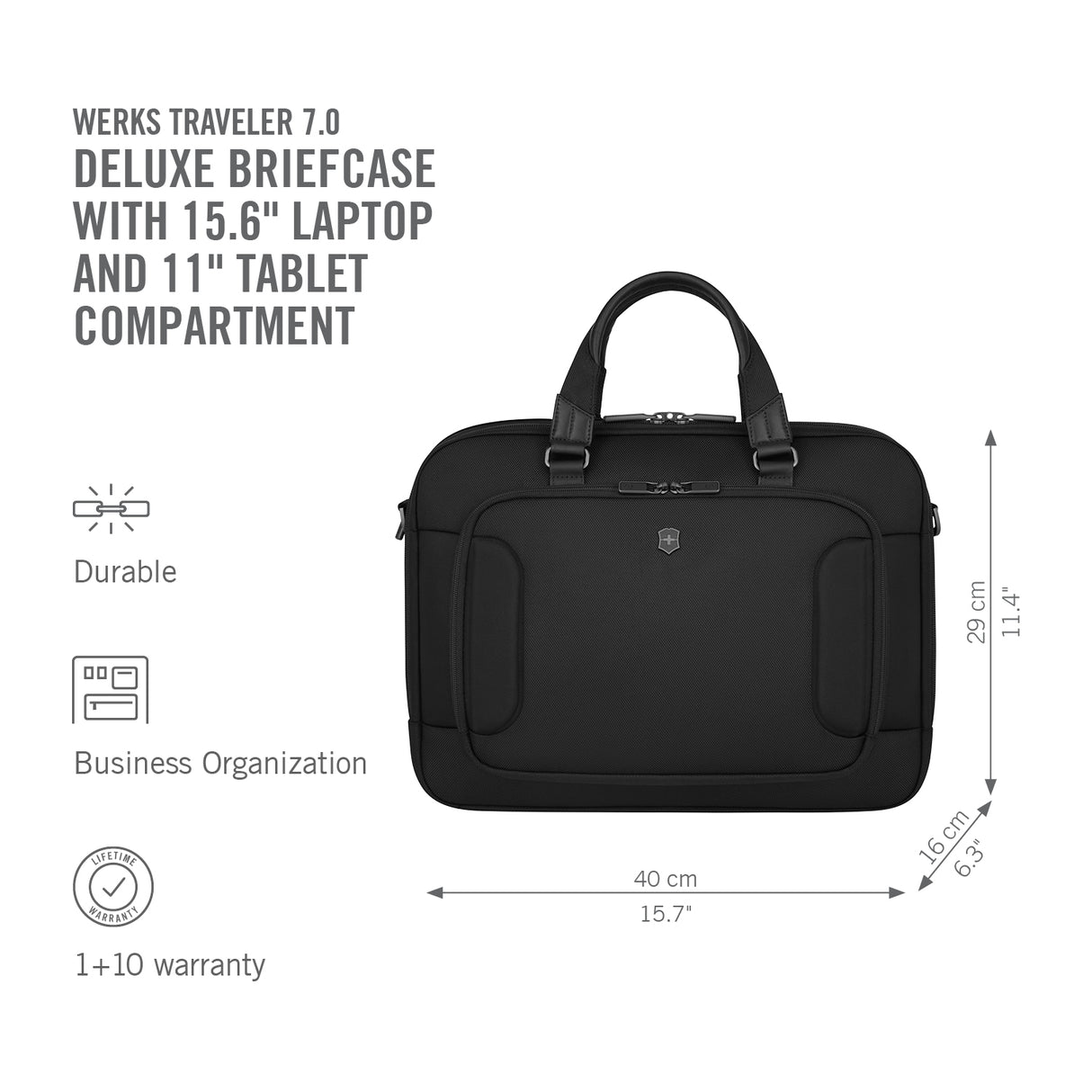 WERKS TRAVELER 7.0
DELUXE BRIEFCASE WITH 15.6" LAPTOP AND 11" TABLET COMPARTMENT

Durable

Business Organization

LIFETIME WARRANTY

1+10 warranty

29 cm
11.4"

16 cm
6.3"

40 cm
15.7"