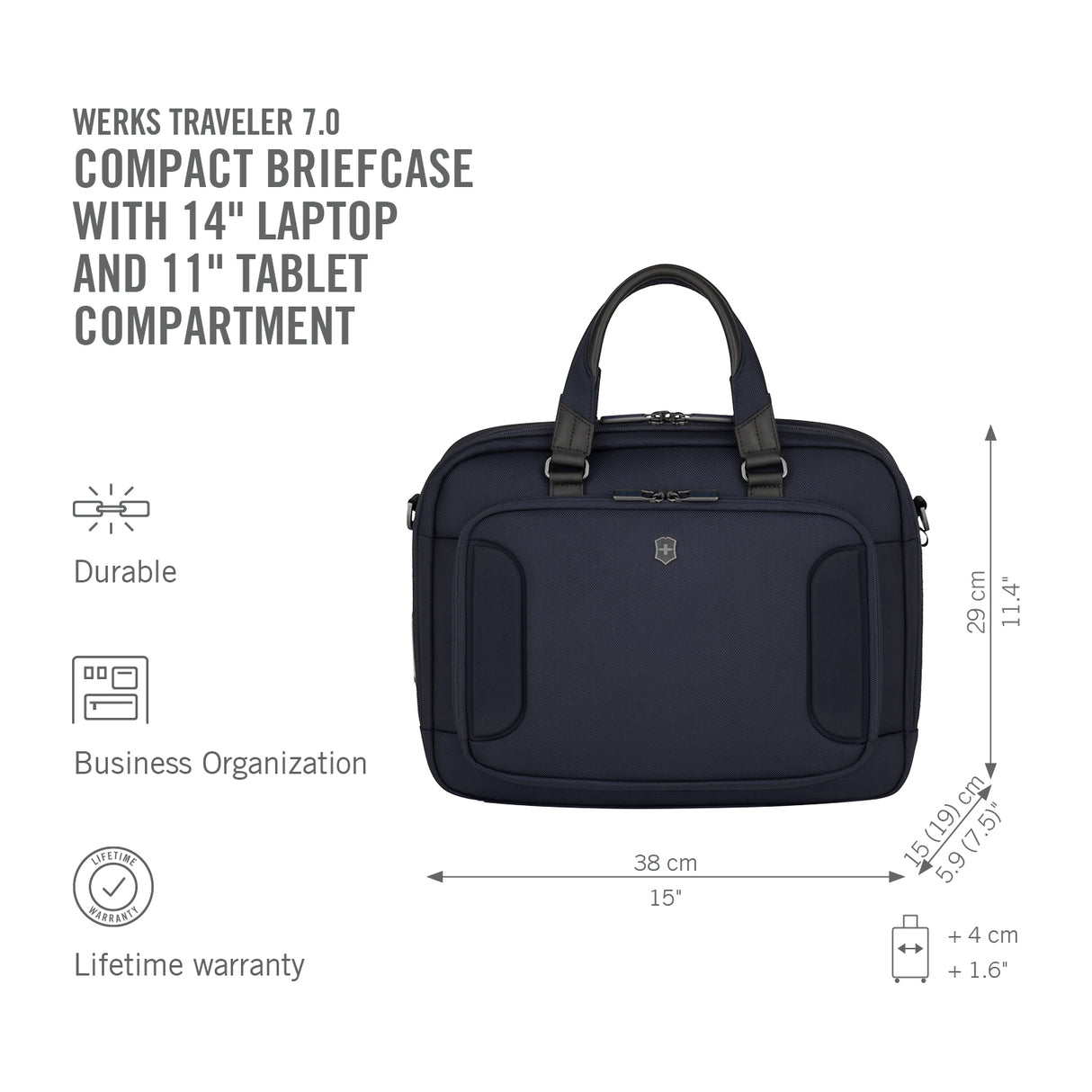 WERKS TRAVELER 7.0
COMPACT BRIEFCASE WITH 14" LAPTOP AND 11" TABLET COMPARTMENT

Durable

Business Organization

LIFETIME WARRANTY

Lifetime warranty

29 cm
11.4"

15 (19) cm
5.9 (7.5)"

38 cm
15"

+ 4 cm
+ 1.6"