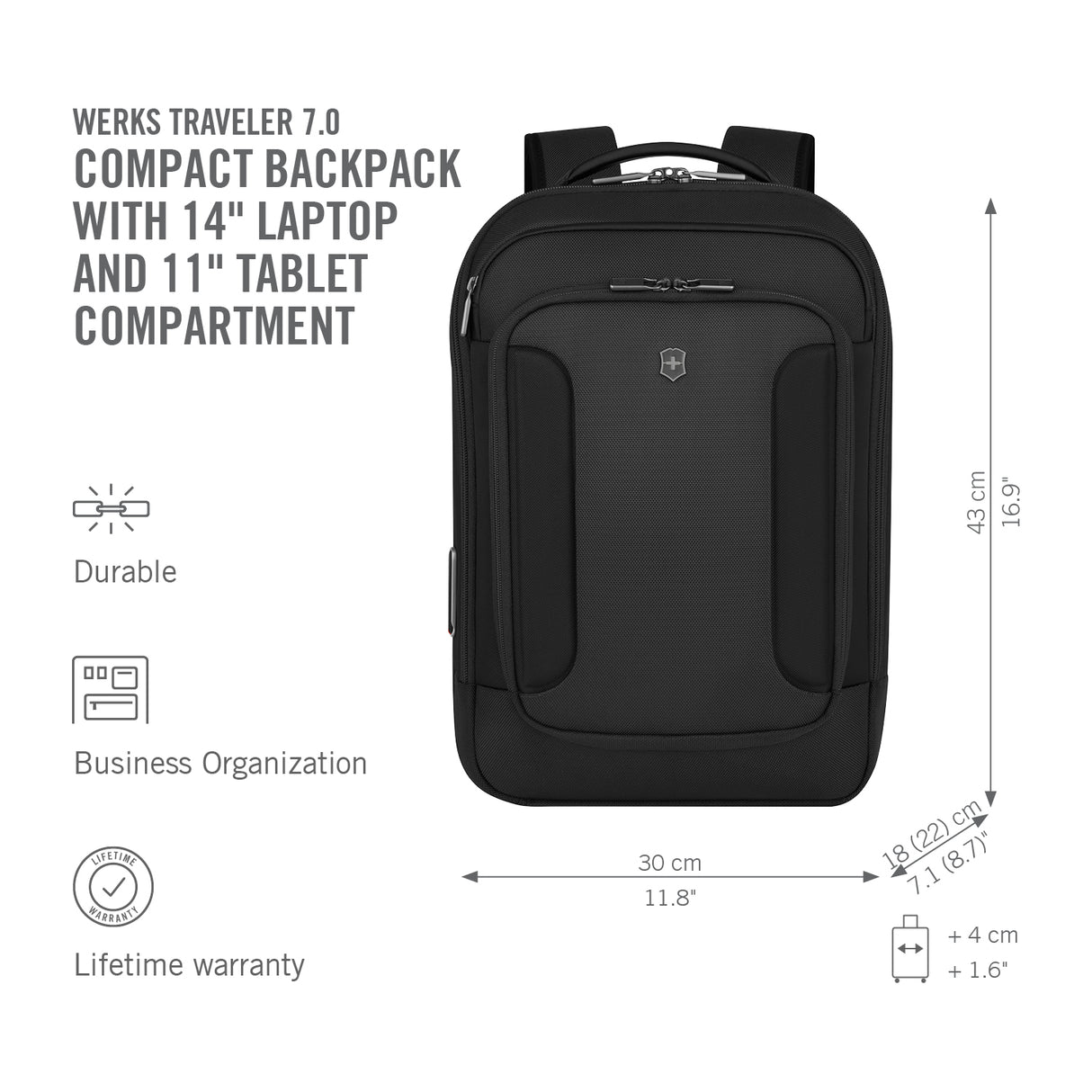 WERKS TRAVELER 7.0
COMPACT BACKPACK WITH 14" LAPTOP AND 11" TABLET COMPARTMENT

Durable

Business Organization

LIFETIME WARRANTY

Lifetime warranty

43 cm
16.9"

30 cm
11.8"

18 (22) cm
7.1 (8.7)"

+ 4 cm
+ 1.6"