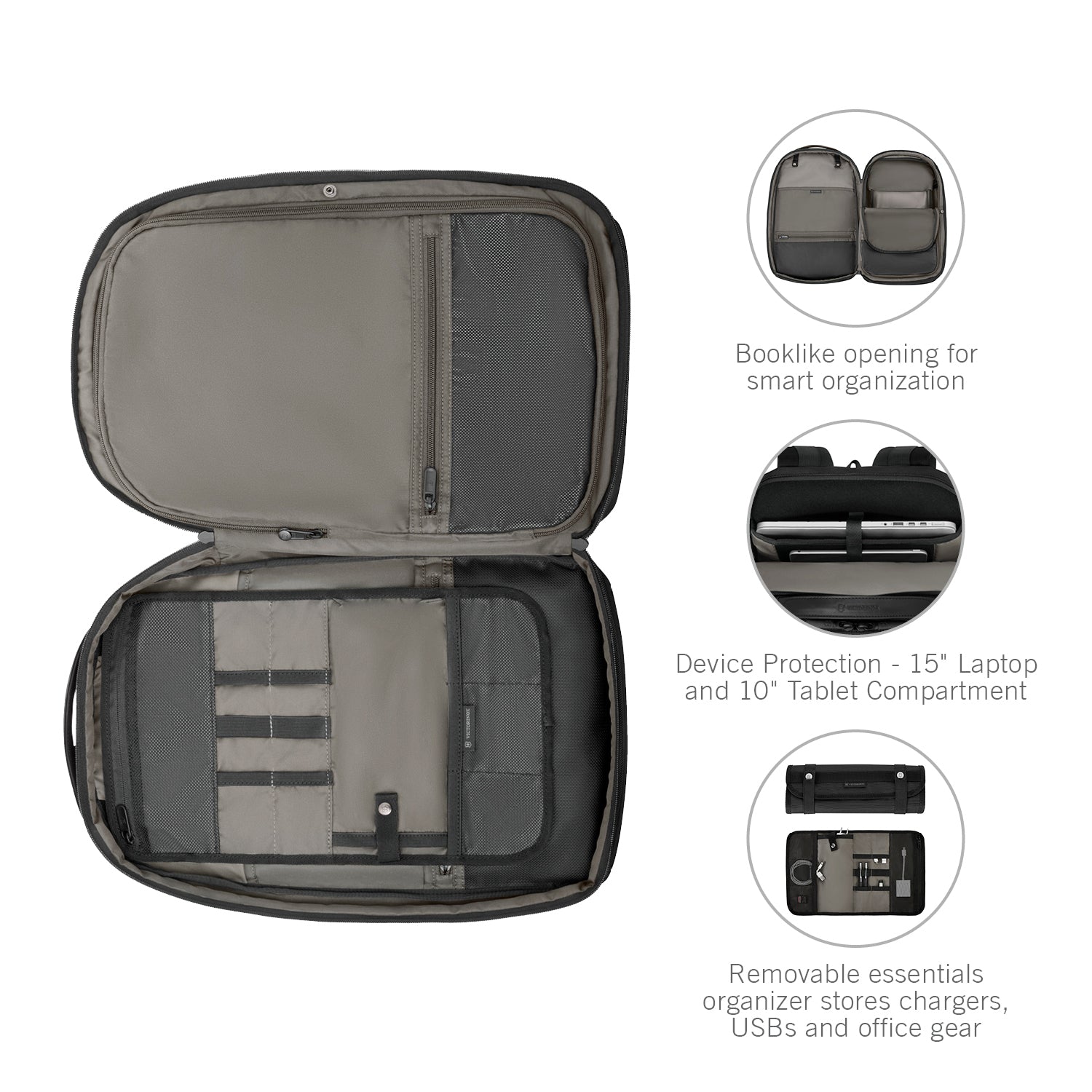 VICTORINOX

Booklike opening for smart organization

Device Protection - 15" Laptop and 10" Tablet Compartment

Removable essentials organizer stores chargers, USBs and office gear