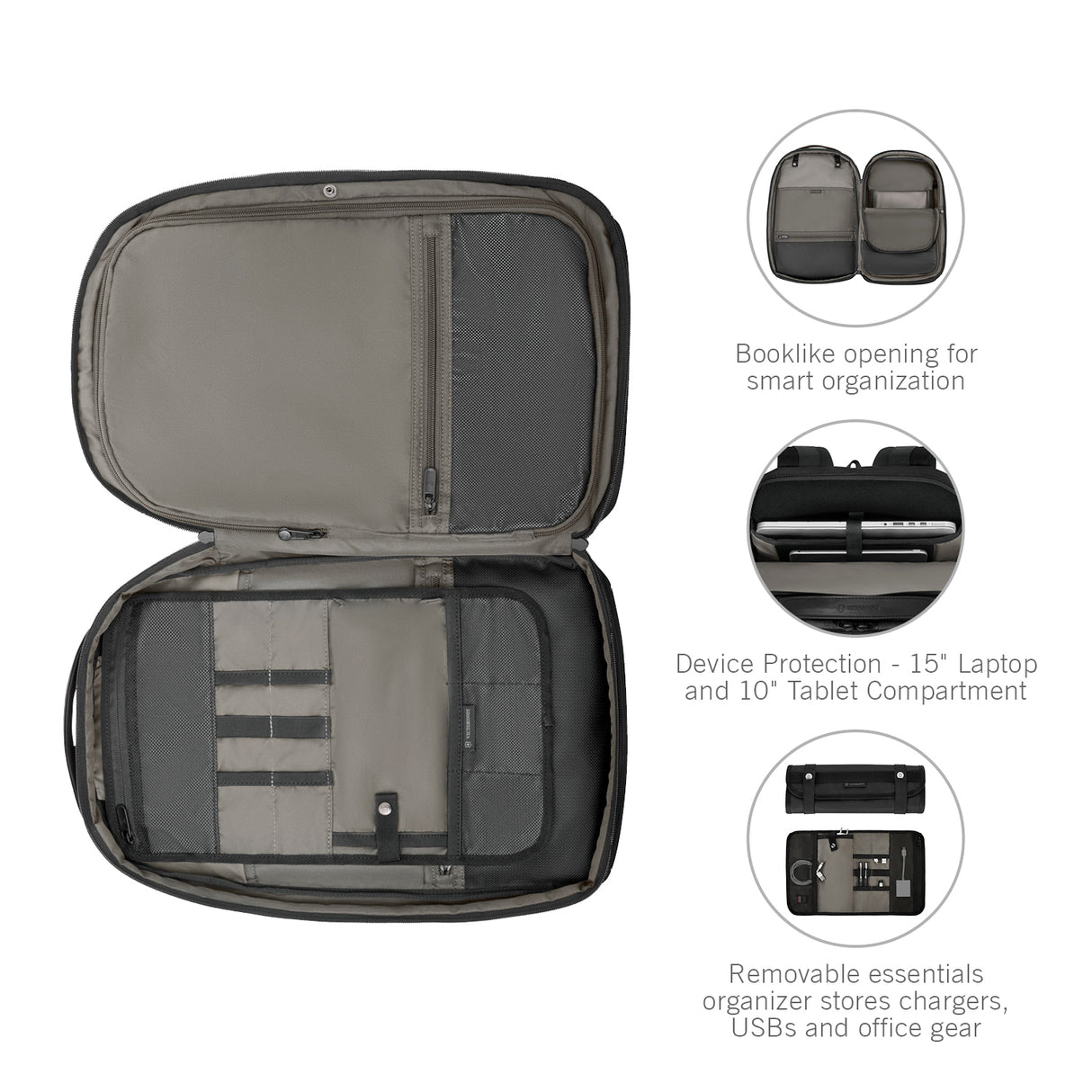 Booklike opening for smart organization

Device Protection - 15" Laptop and 10" Tablet Compartment

Removable essentials organizer stores chargers, USBs and office gear