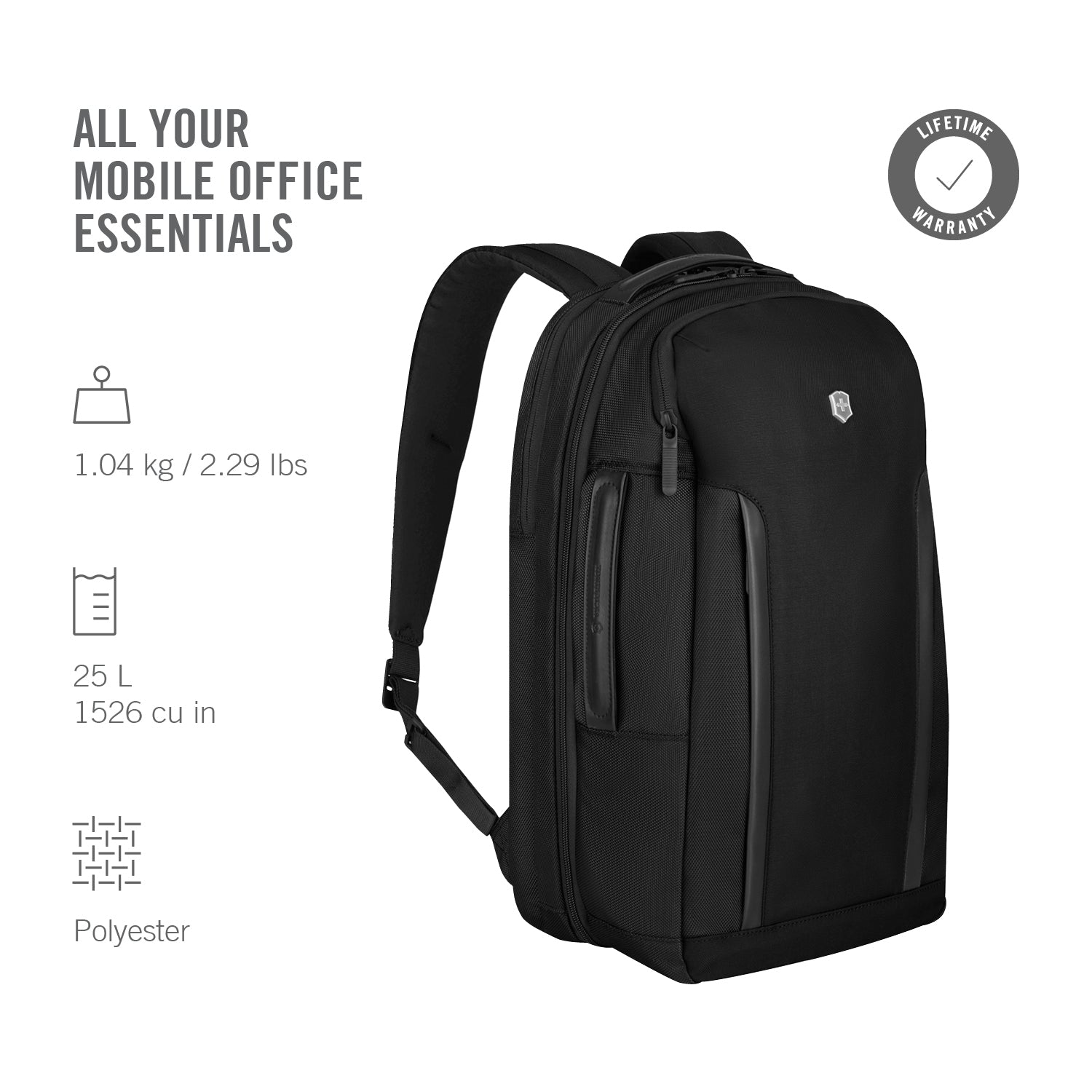 ALL YOUR MOBILE OFFICE ESSENTIALS

LIFETIME WARRANTY

1.04 kg / 2.29 lbs

25 L
1526 cu in

Polyester