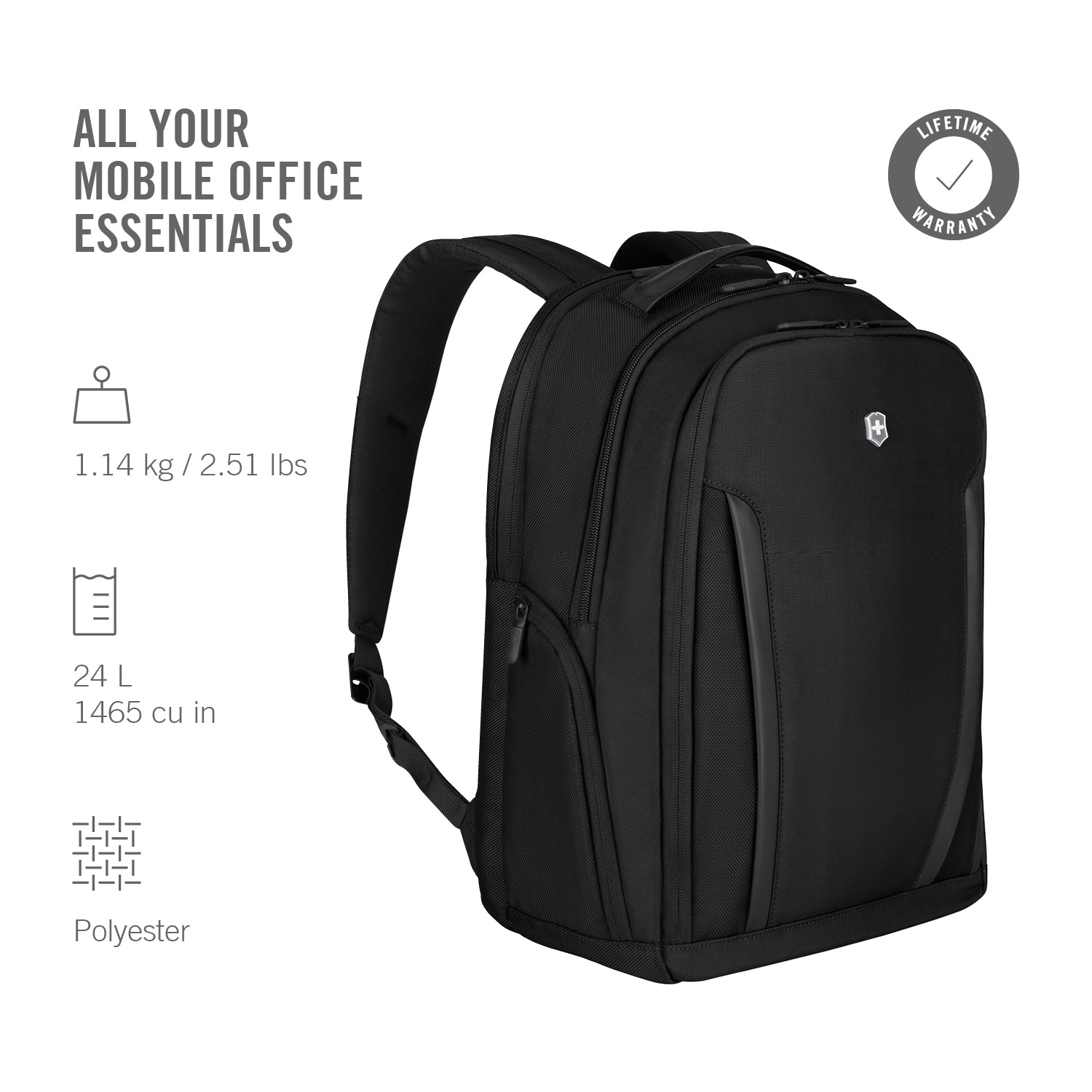 ALL YOUR MOBILE OFFICE ESSENTIALS

LIFETIME WARRANTY

1.14 kg / 2.51 lbs

24 L
1465 cu in

Polyester