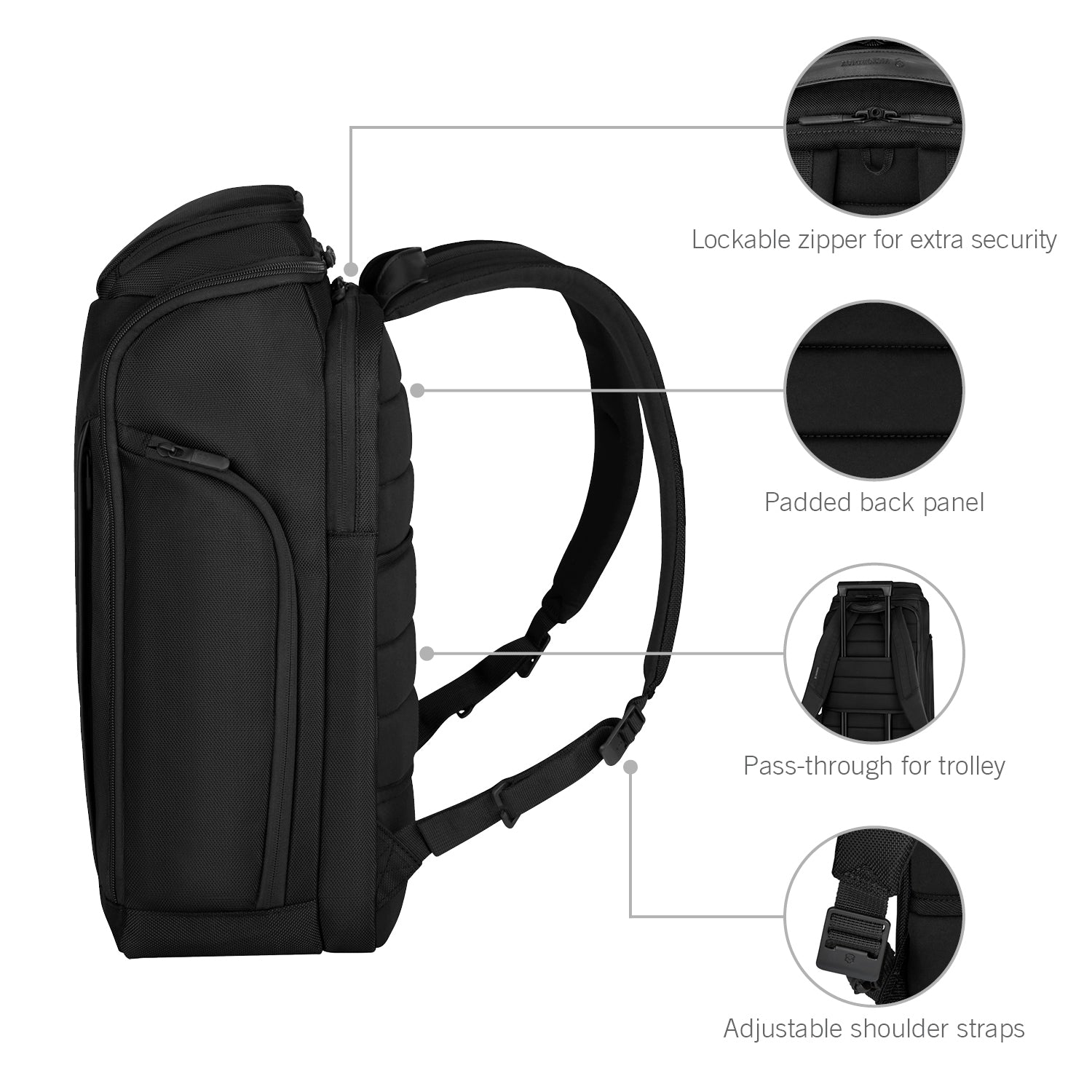 Lockable zipper for extra security

Padded back panel

Pass-through for trolley

Adjustable shoulder straps