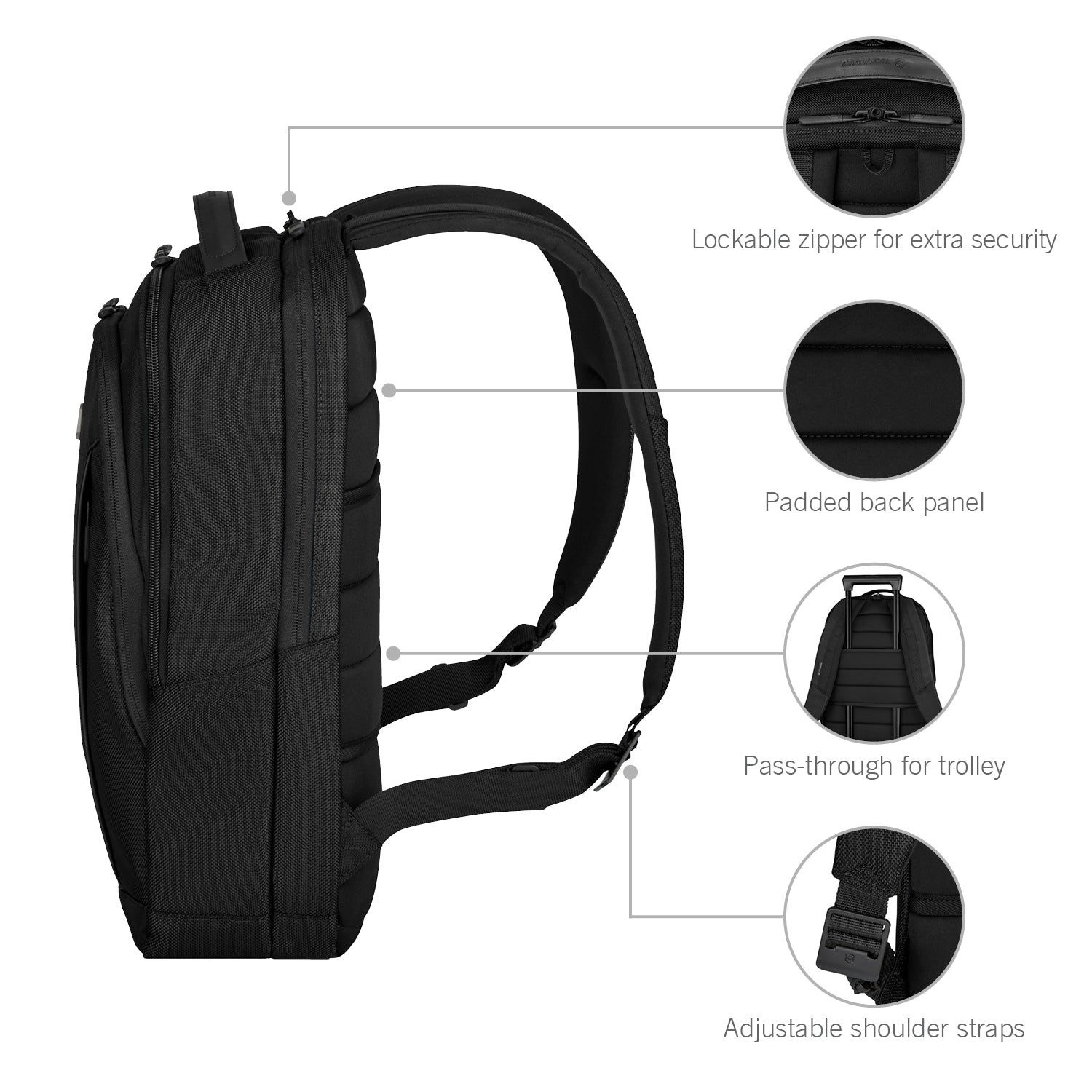 Lockable zipper for extra security

Padded back panel

Pass-through for trolley

Adjustable shoulder straps