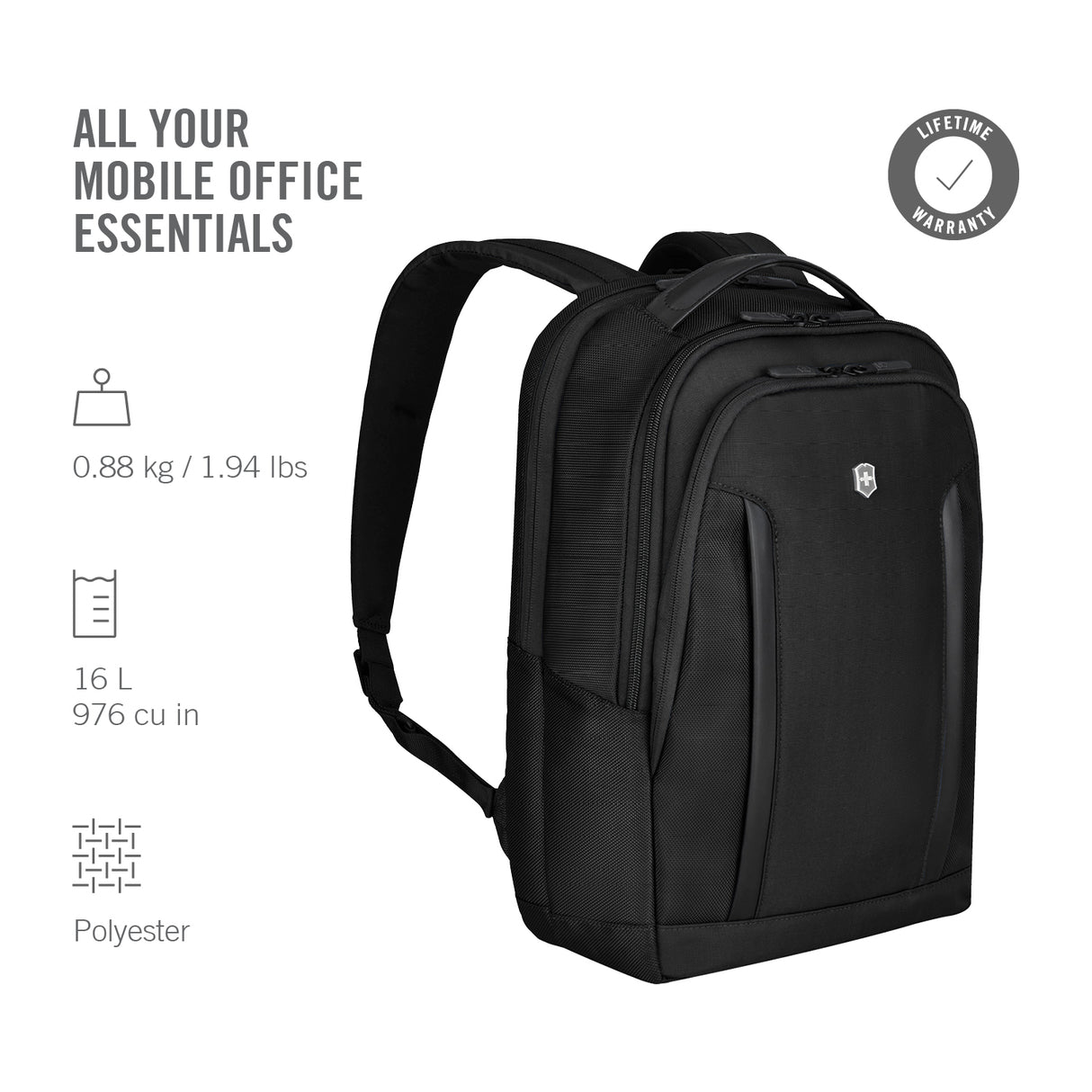 ALL YOUR MOBILE OFFICE ESSENTIALS

LIFETIME WARRANTY

0.88 kg / 1.94 lbs

16 L
976 cu in

Polyester