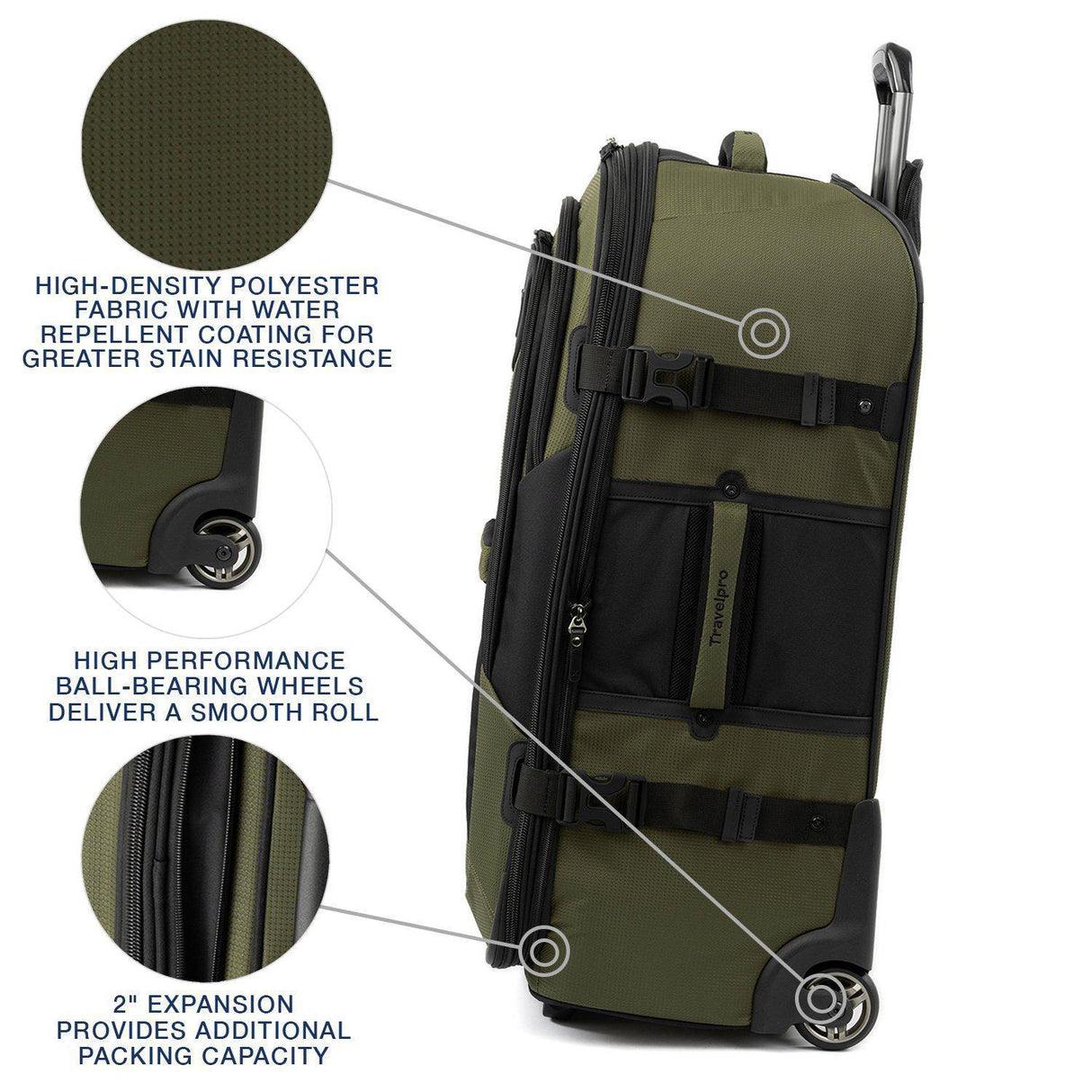 HIGH-DENSITY POLYESTER FABRIC WITH WATER REPELLENT COATING FOR GREATER STAIN RESISTANCE

HIGH PERFORMANCE BALL-BEARING WHEELS DELIVER A SMOOTH ROLL

2" EXPANSION PROVIDES ADDITIONAL PACKING CAPACITY

Travelpro