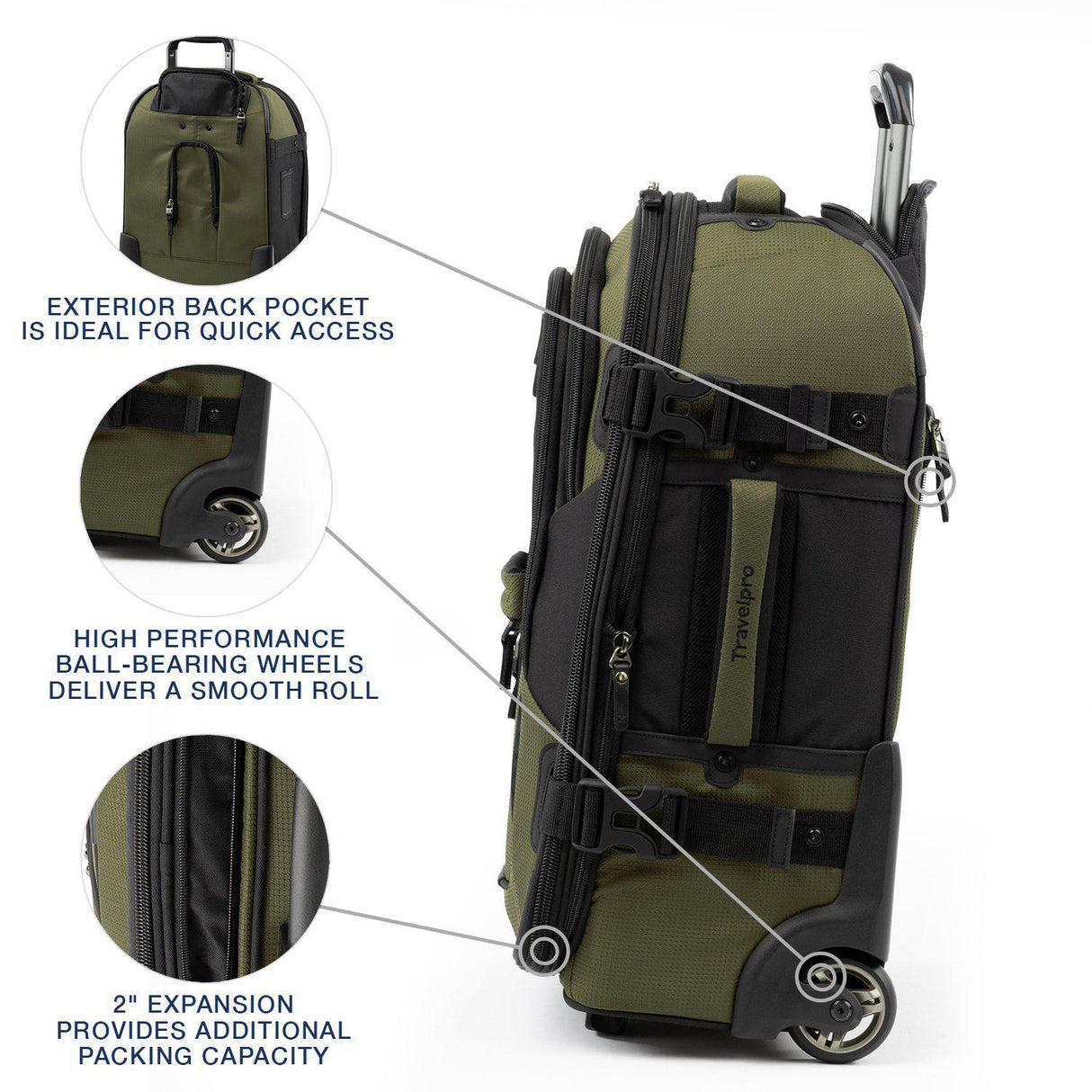 EXTERIOR BACK POCKET IS IDEAL FOR QUICK ACCESS

HIGH PERFORMANCE BALL-BEARING WHEELS DELIVER A SMOOTH ROLL

2" EXPANSION PROVIDES ADDITIONAL PACKING CAPACITY

Travelpro