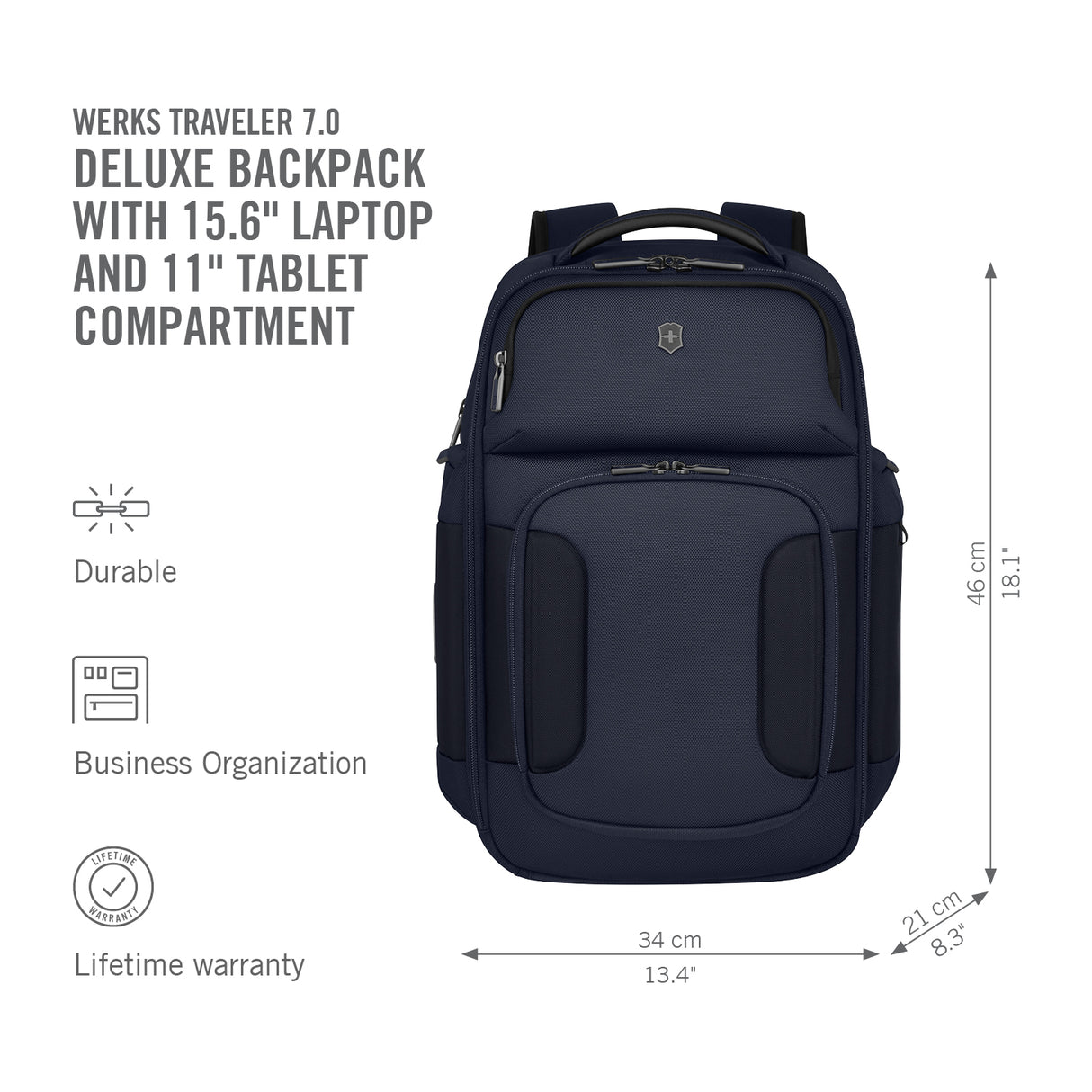 WERKS TRAVELER 7.0
DELUXE BACKPACK WITH 15.6" LAPTOP AND 11" TABLET COMPARTMENT

Durable

Business Organization

LIFETIME WARRANTY

Lifetime warranty

46 cm
18.1"

34 cm
13.4"

21 cm
8.3"