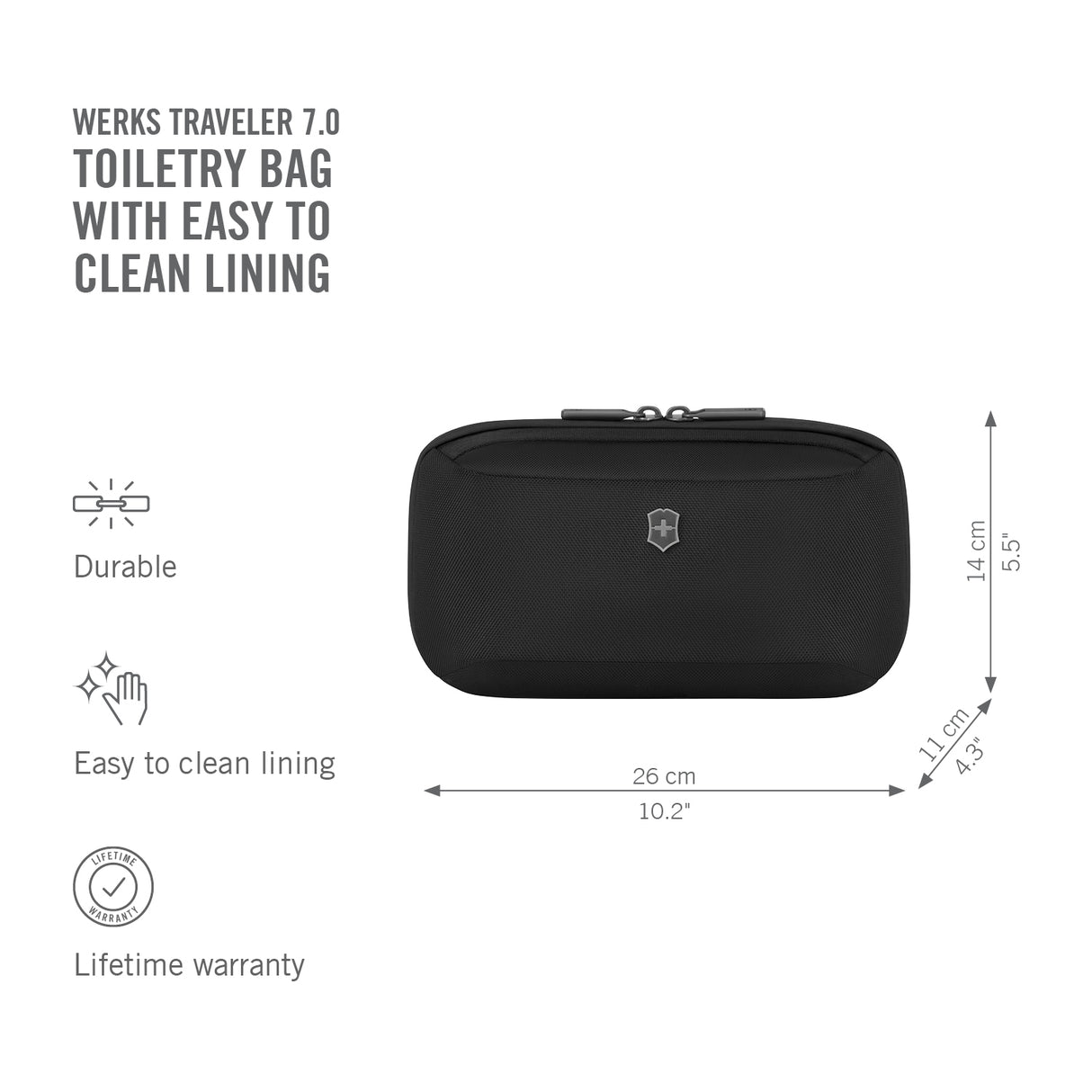 WERKS TRAVELER 7.0
TOILETRY BAG WITH EASY TO CLEAN LINING

Durable

Easy to clean lining

LIFETIME WARRANTY

Lifetime warranty

14 cm
5.5"

11 cm
4.3"

26 cm
10.2"